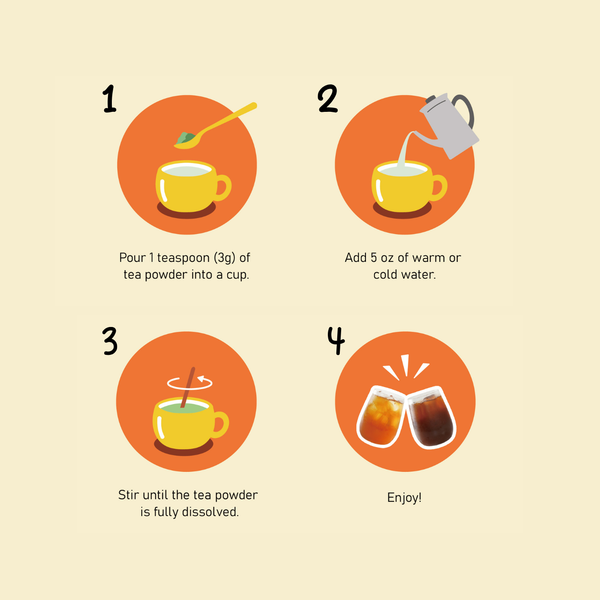 1

Pour 1 teaspoon (3g) of tea powder into a cup.

2

Add 5 oz of warm or cold water.

3

Stir until the tea powder is fully dissolved.

4

Enjoy!