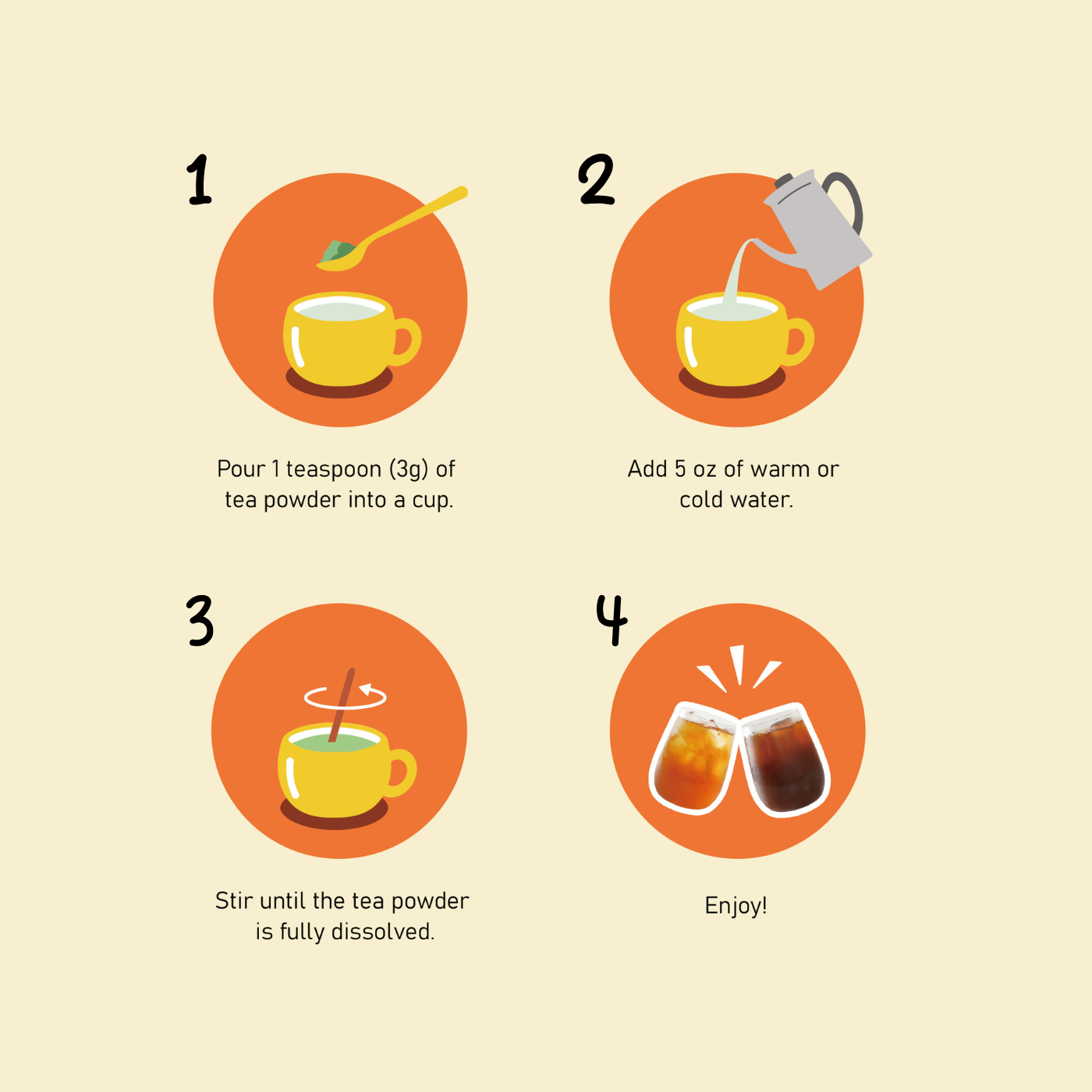 1

Pour 1 teaspoon (3g) of tea powder into a cup.

2

Add 5 oz of warm or cold water.

3

Stir until the tea powder is fully dissolved.

4

Enjoy!